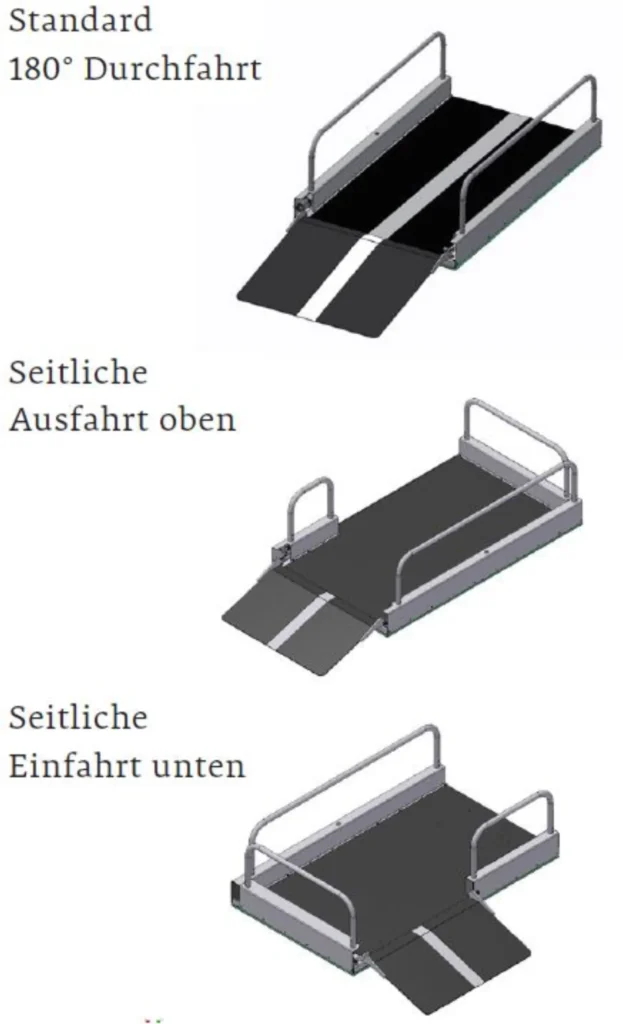 Standard
180° Durchfahrt

Seitliche
Ausfahrt oben

Seitliche
Einfahrt unten